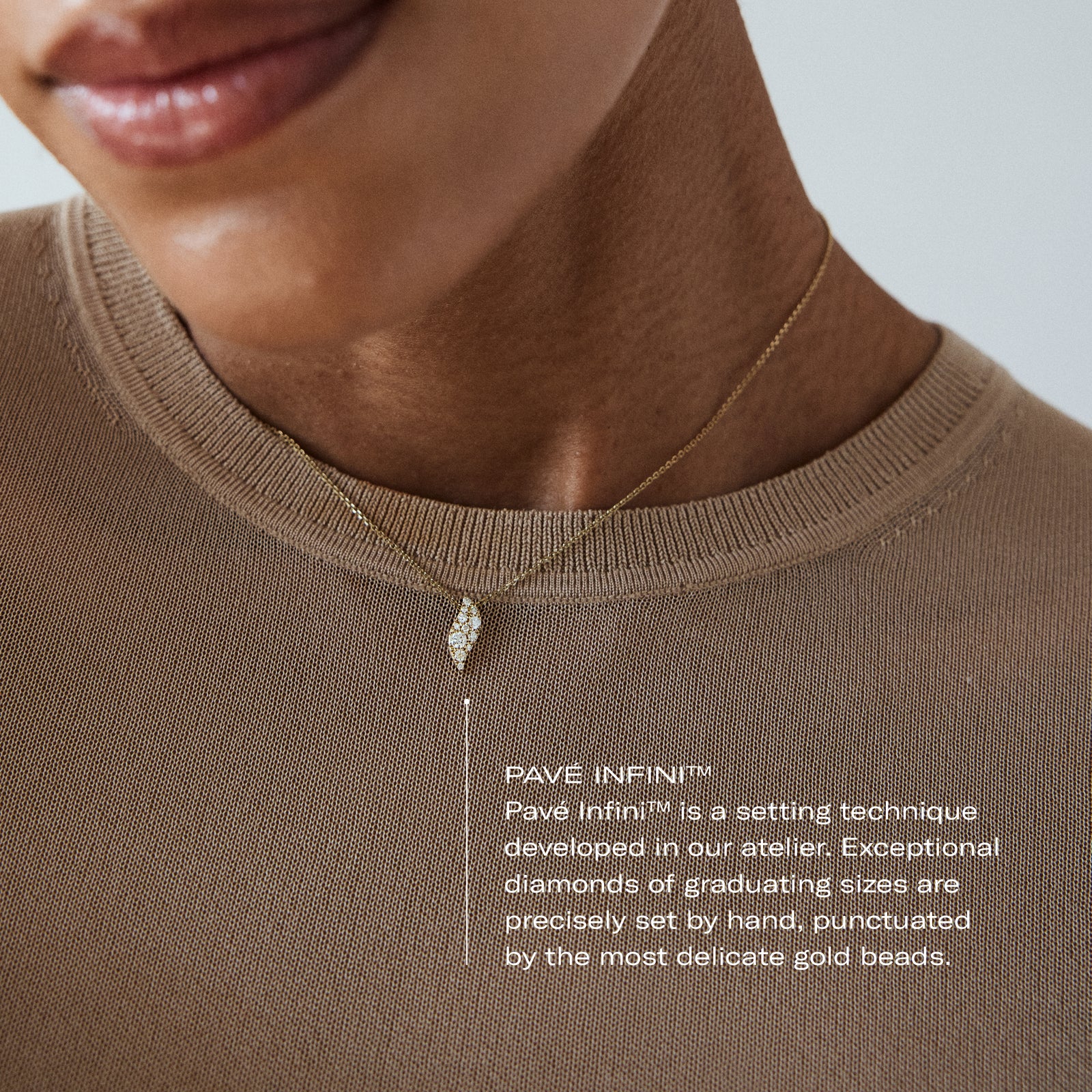 PAVÉ INFINI™
Pavé Infini™ is a setting technique developed in our atelier. Exceptional diamonds of graduating sizes are precisely set by hand, punctuated by the most delicate gold beads.