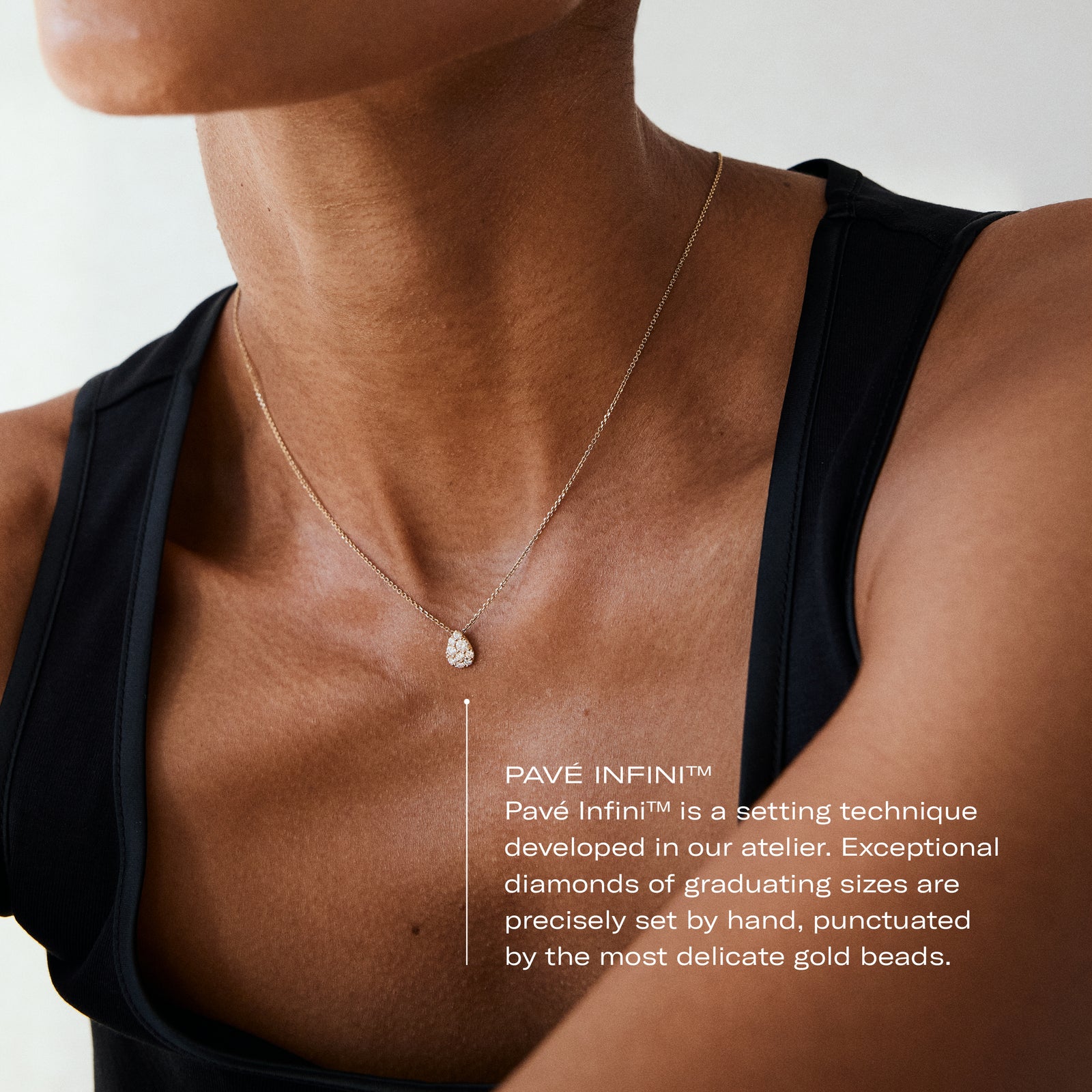 PAVÉ INFINI™
Pavé Infini™ is a setting technique developed in our atelier. Exceptional diamonds of graduating sizes are precisely set by hand, punctuated by the most delicate gold beads.