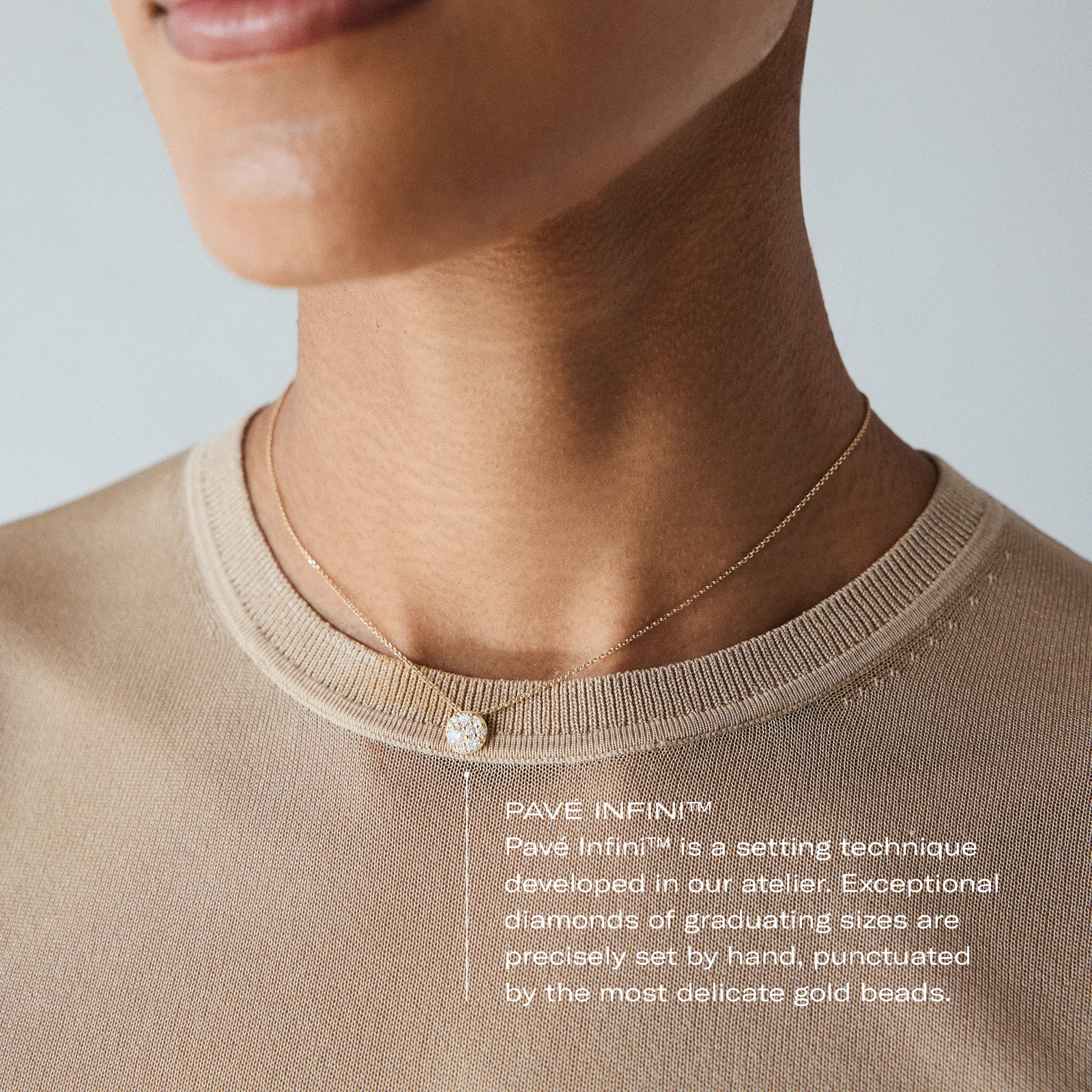 PAVÉ INFINI™
Pavé Infini™ is a setting technique developed in our atelier. Exceptional diamonds of graduating sizes are precisely set by hand, punctuated by the most delicate gold beads.