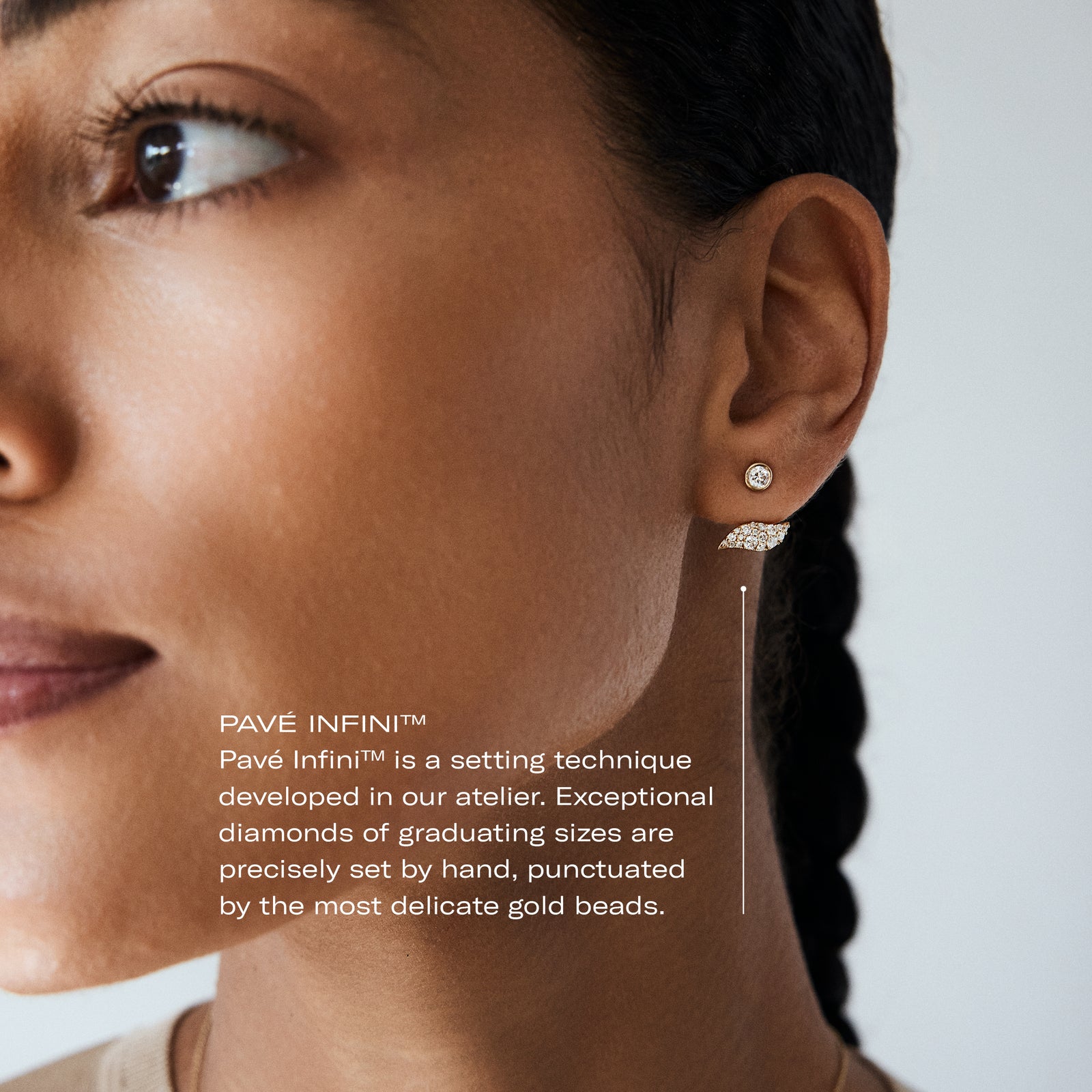 PAVÉ INFINI™

Pavé Infini™ is a setting technique developed in our atelier. Exceptional diamonds of graduating sizes are precisely set by hand, punctuated by the most delicate gold beads.