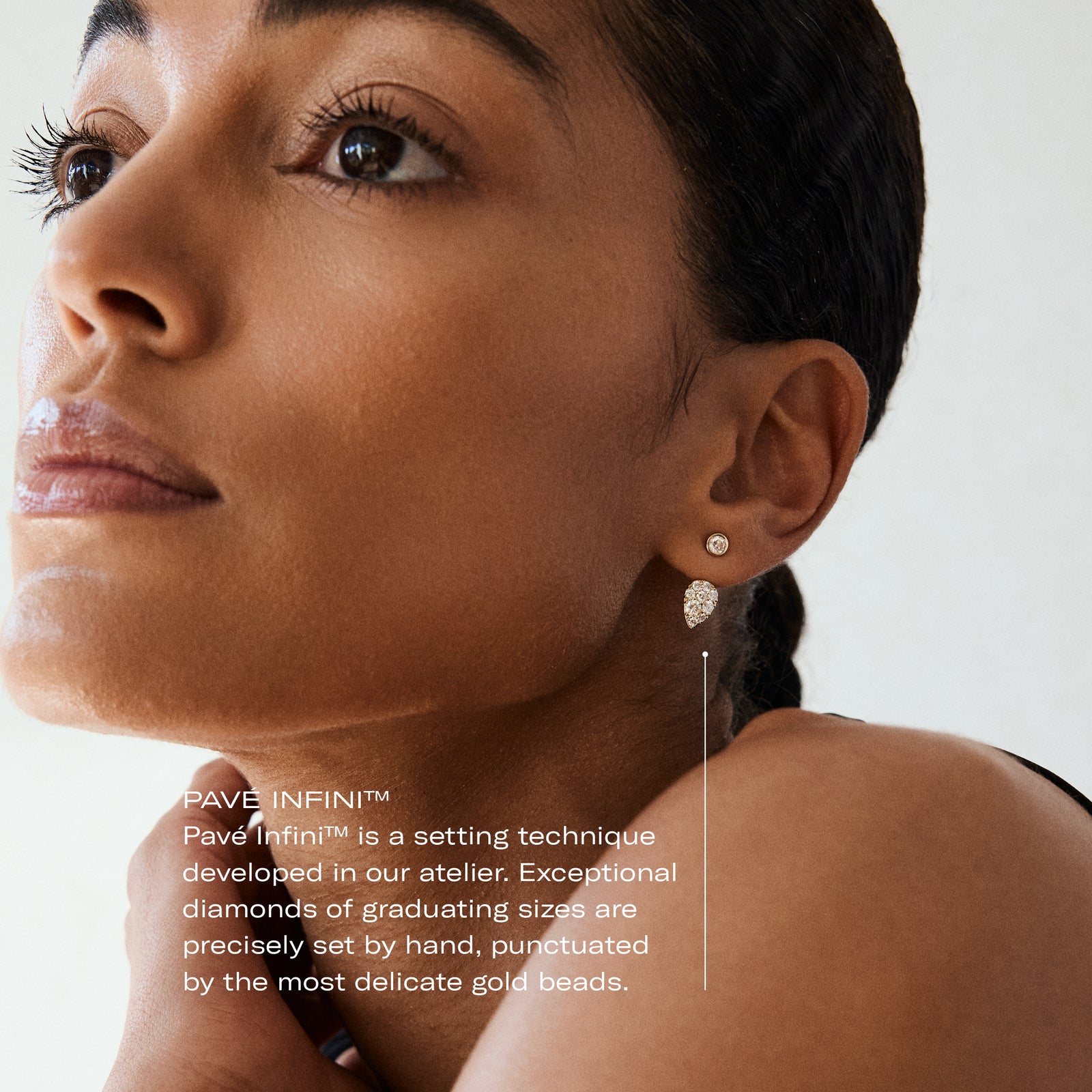 PAVÉ INFINI™

Pavé Infini™ is a setting technique developed in our atelier. Exceptional diamonds of graduating sizes are precisely set by hand, punctuated by the most delicate gold beads.